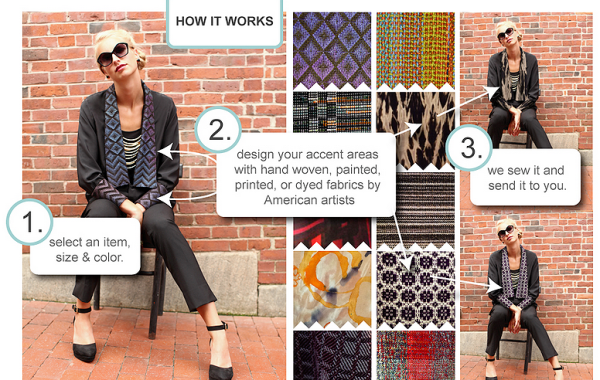 HOW IT WORKS

1.
select an item, size & color.

2.
design your accent areas with hand woven, painted, printed, or dyed fabrics by American artists

3.
we sew it and send it to you.